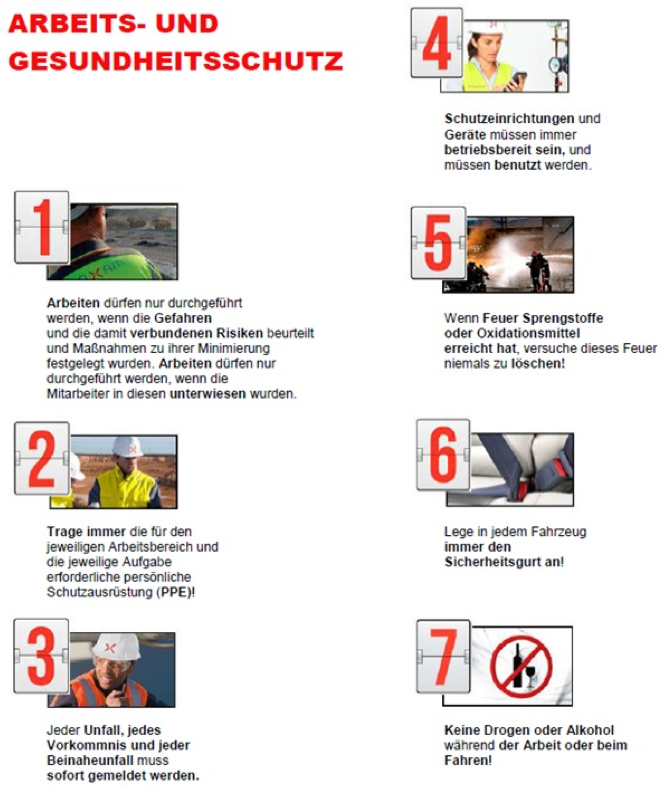 ARBEITS- UND GESUNDHEITSSCHUTZ

1

Arbeiten dürfen nur durchgeführt werden, wenn die Gefahren und die damit verbundenen Risiken beurteilt und Maßnahmen zu ihrer Minimierung festgelegt wurden. Arbeiten dürfen nur durchgeführt werden, wenn die Mitarbeiter in diesen unterwiesen wurden.

2

Trage immer die für den jeweiligen Arbeitsbereich und die jeweilige Aufgabe erforderliche persönliche Schutzausrüstung (PPE)!

3

Jeder Unfall, jedes Vorkommnis und jeder Beinaheunfall muss sofort gemeldet werden.

4

Schutzeinrichtungen und Geräte müssen immer betriebsbereit sein, und müssen benutzt werden.

5

Wenn Feuer Sprengstoffe oder Oxidationsmittel erreicht hat, versuche dieses Feuer niemals zu löschen!

6

Lege in jedem Fahrzeug immer den Sicherheitsgurt an!

7

Keine Drogen oder Alkohol während der Arbeit oder beim Fahren!